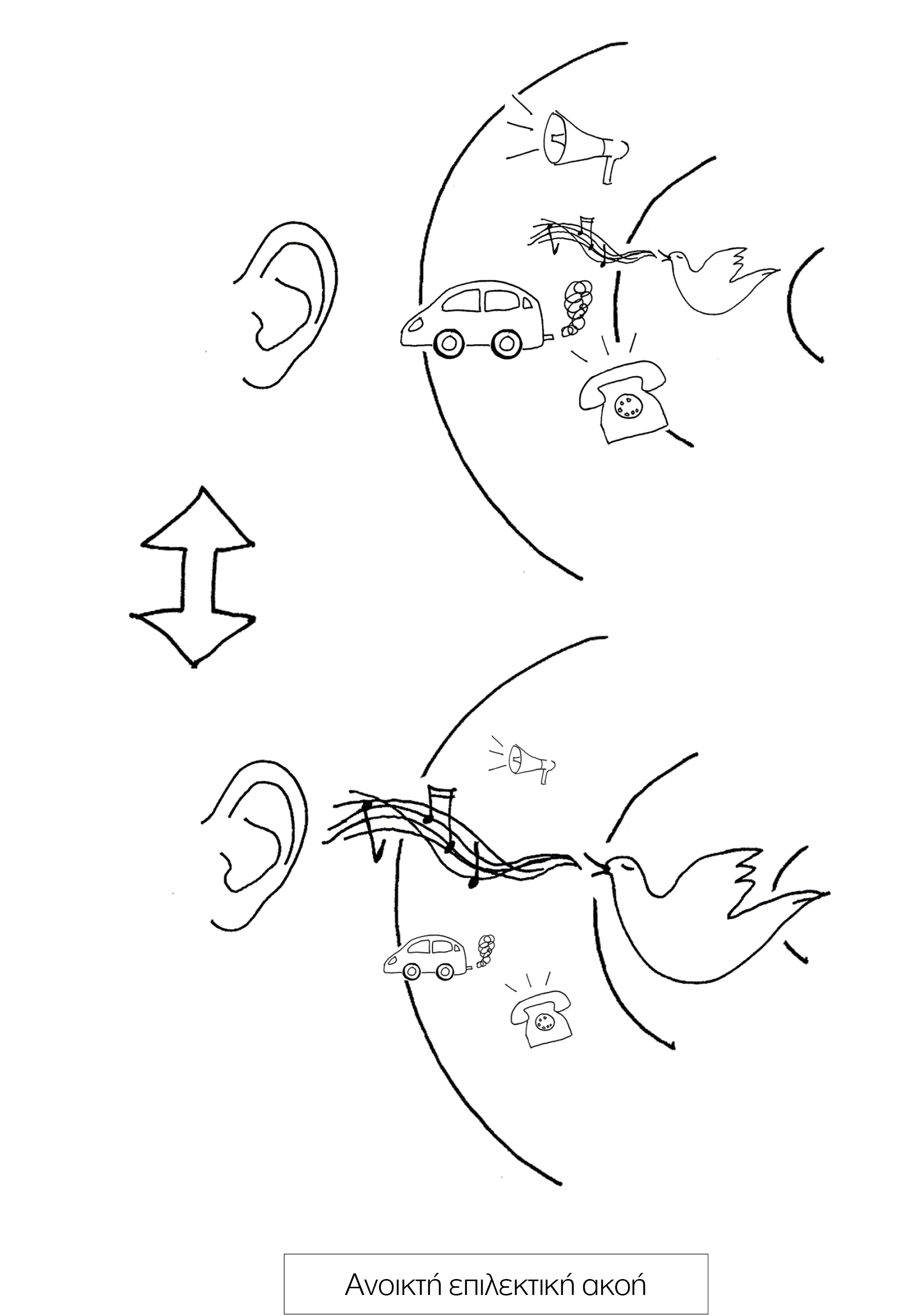 Ανοικτή επιλεκτική ακοή